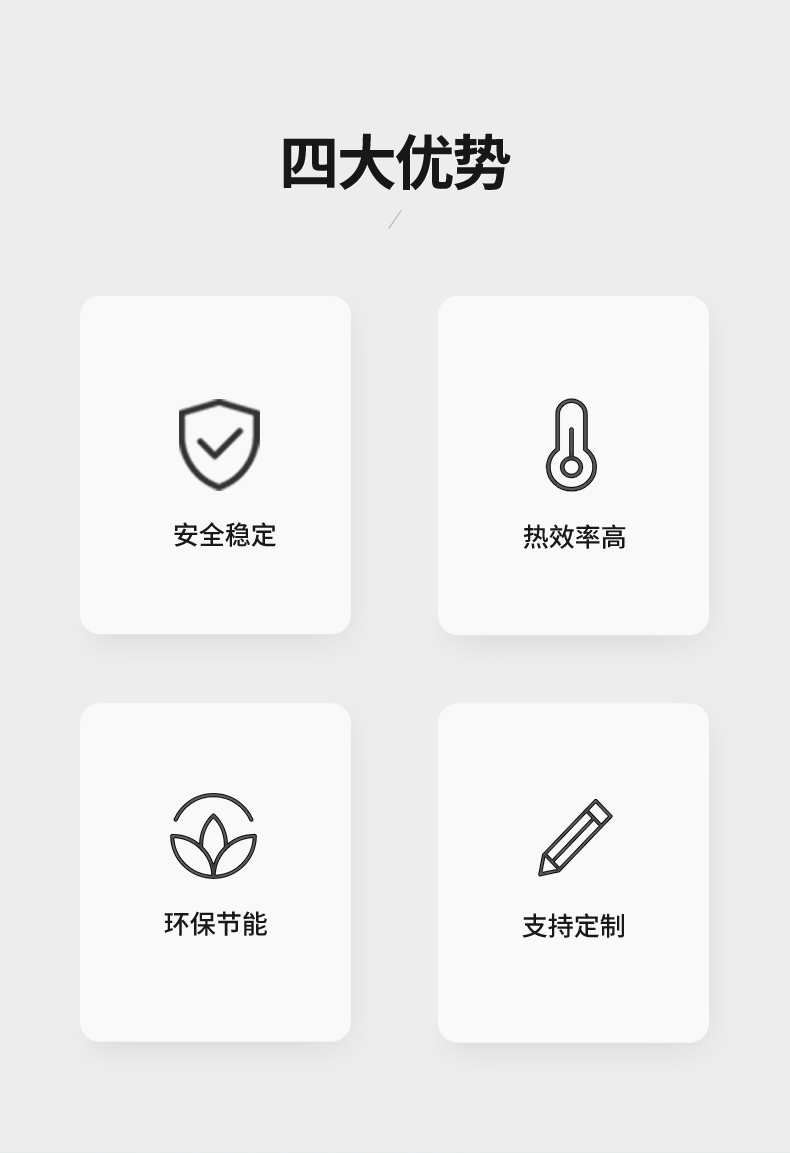 四大优势

安全稳定

热效率高

环保节能

支持定制